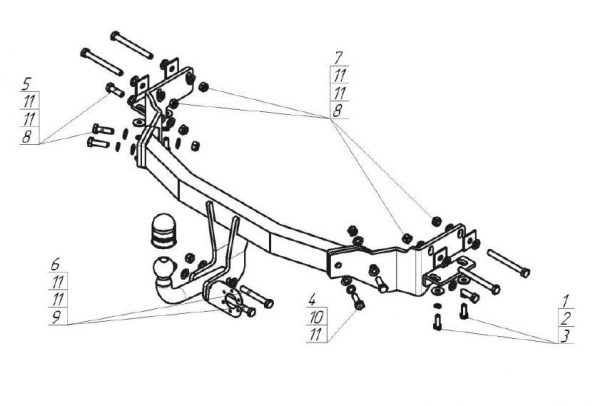 5
11
11
8

7
11
11
8

6
11
11
9

4
10
11

1
2
3